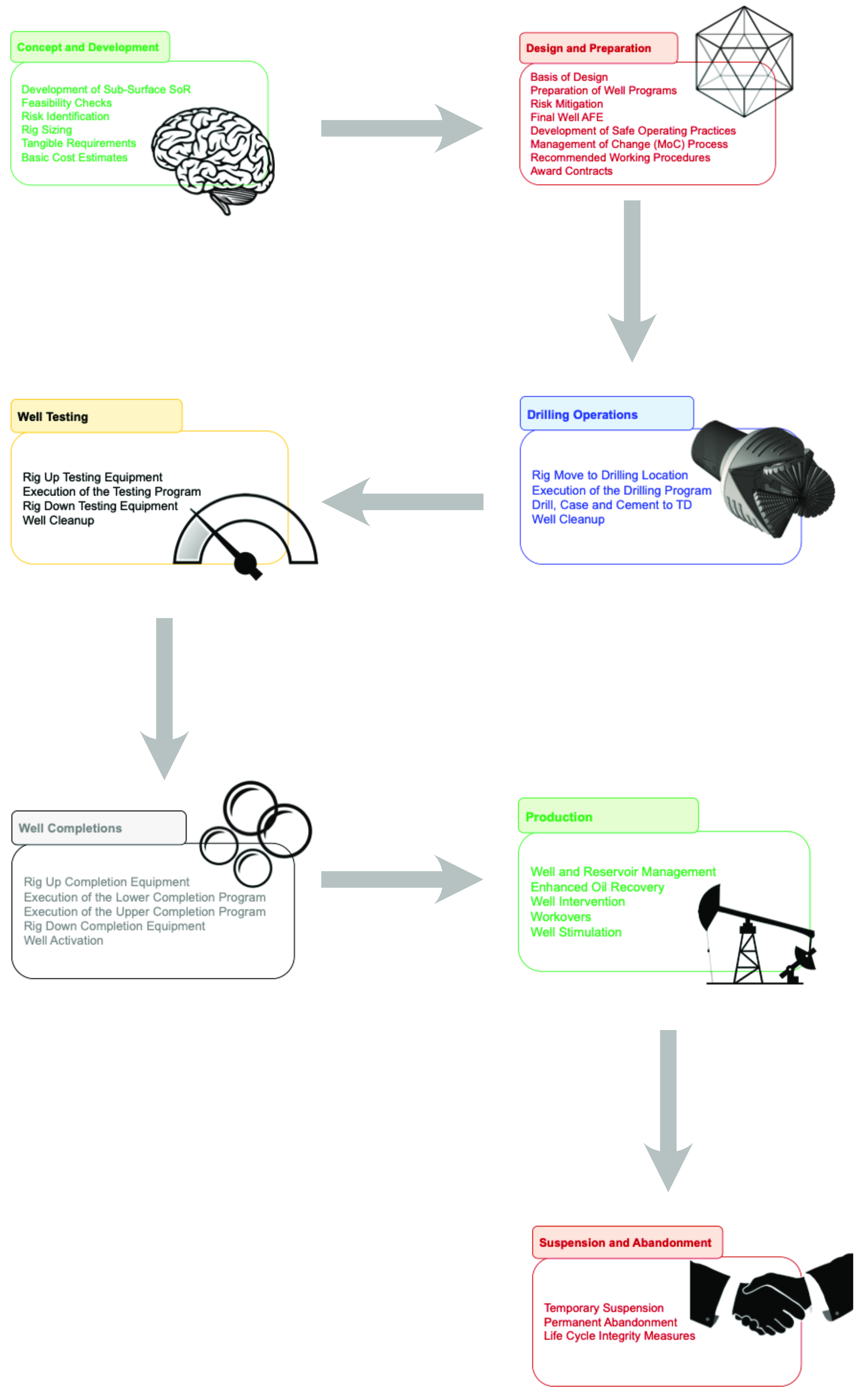 Concept and Development

Development of Sub-Surface SoR
Feasibility Checks
Risk Identification
Rig Sizing
Tangible Requirements
Basic Cost Estimates

Design and Preparation

Basis of Design
Preparation of Well Programs
Risk Mitigation
Final Well AFE
Development of Safe Operating Practices
Management of Change (MoC) Process
Recommended Working Procedures
Award Contracts

Drilling Operations

Rig Move to Drilling Location
Execution of the Drilling Program
Drill, Case and Cement to TD
Well Cleanup

Well Testing

Rig Up Testing Equipment
Execution of the Testing Program
Rig Down Testing Equipment
Well Cleanup

Well Completions

Rig Up Completion Equipment
Execution of the Lower Completion Program
Execution of the Upper Completion Program
Rig Down Completion Equipment
Well Activation

Production

Well and Reservoir Management
Enhanced Oil Recovery
Well Intervention
Workovers
Well Stimulation

Suspension and Abandonment

Temporary Suspension
Permanent Abandonment
Life Cycle Integrity Measures